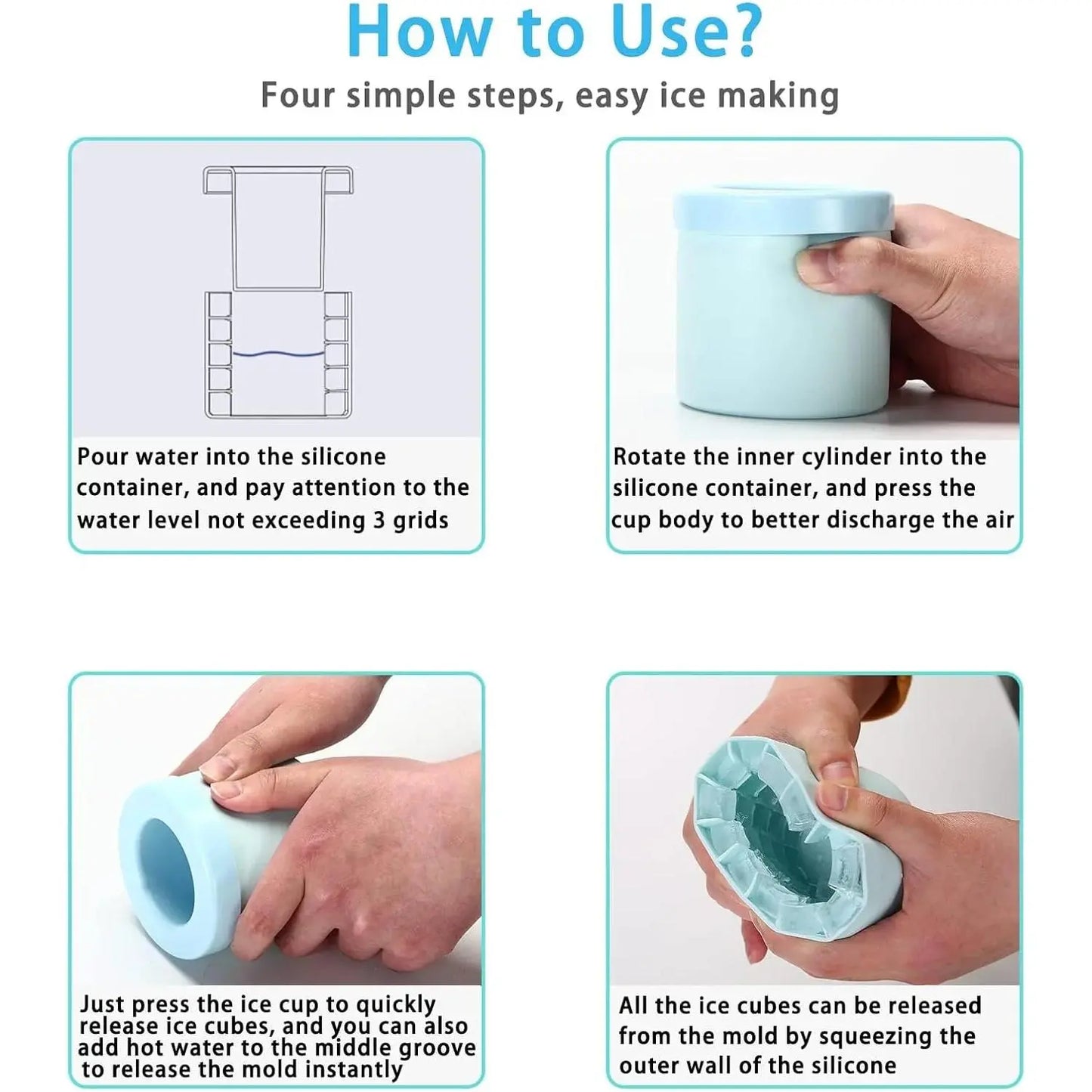 How to Use?

Four simple steps, easy ice making

Pour water into the silicone container, and pay attention to the water level not exceeding 3 grids

Rotate the inner cylinder into the silicone container, and press the cup body to better discharge the air

Just press the ice cup to quickly release ice cubes, and you can also add hot water to the middle groove to release the mold instantly

All the ice cubes can be released from the mold by squeezing the outer wall of the silicone